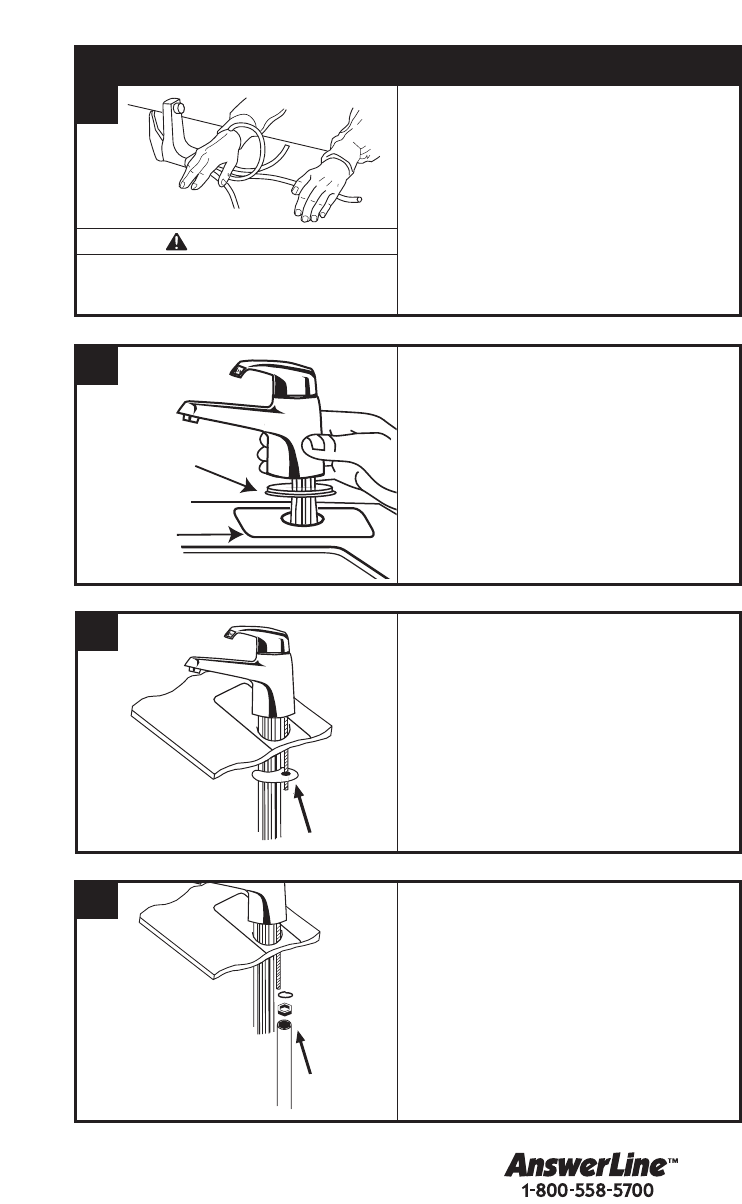 AnswerLine™
1-800-558-5700